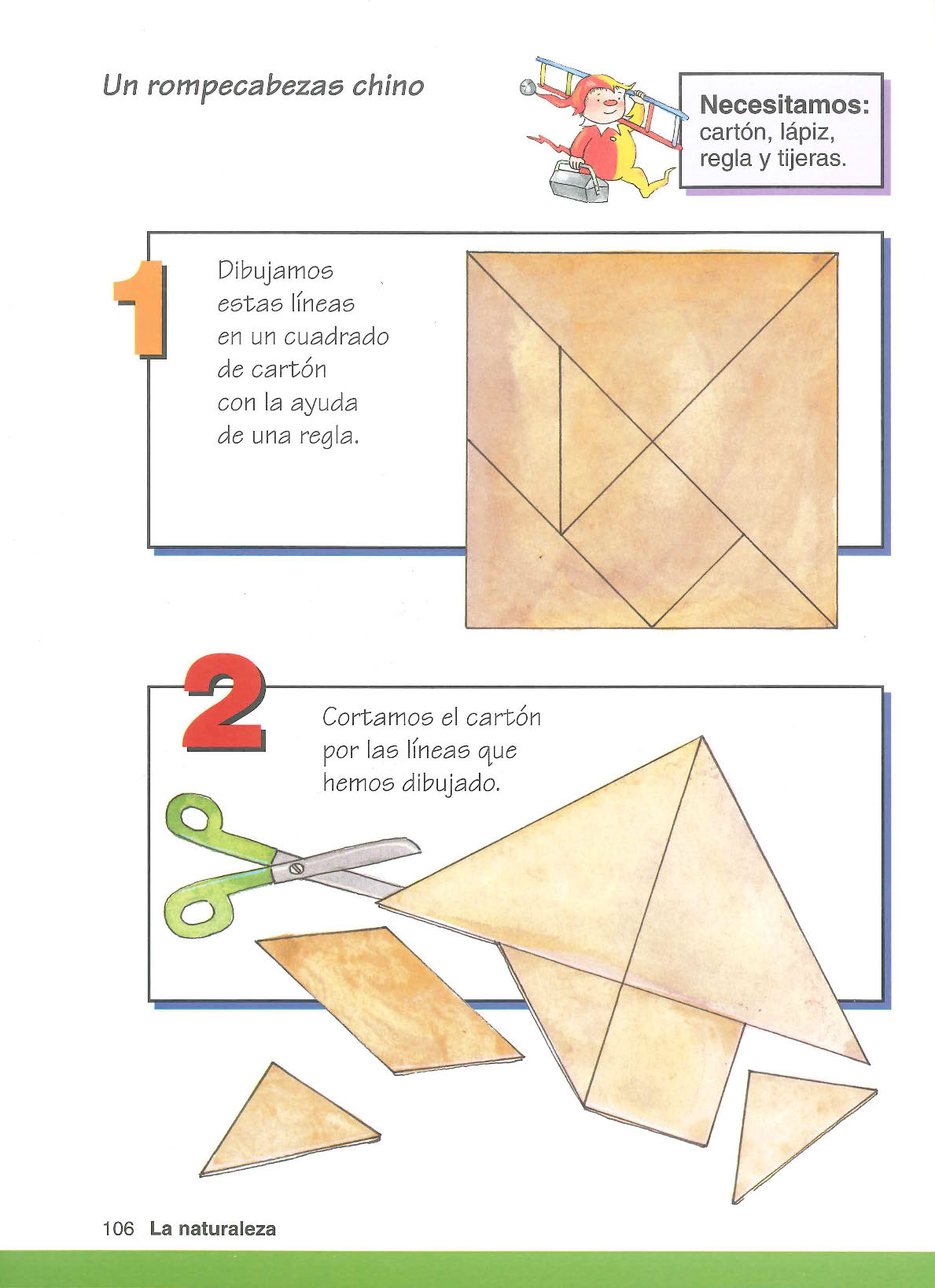 Un rompecabezas chino

Necesitamos: cartón, lápiz, regla y tijeras.

1

Dibujamos estas líneas en un cuadrado de cartón con la ayuda de una regla.

2

Cortamos el cartón por las líneas que hemos dibujado.

106 La naturaleza